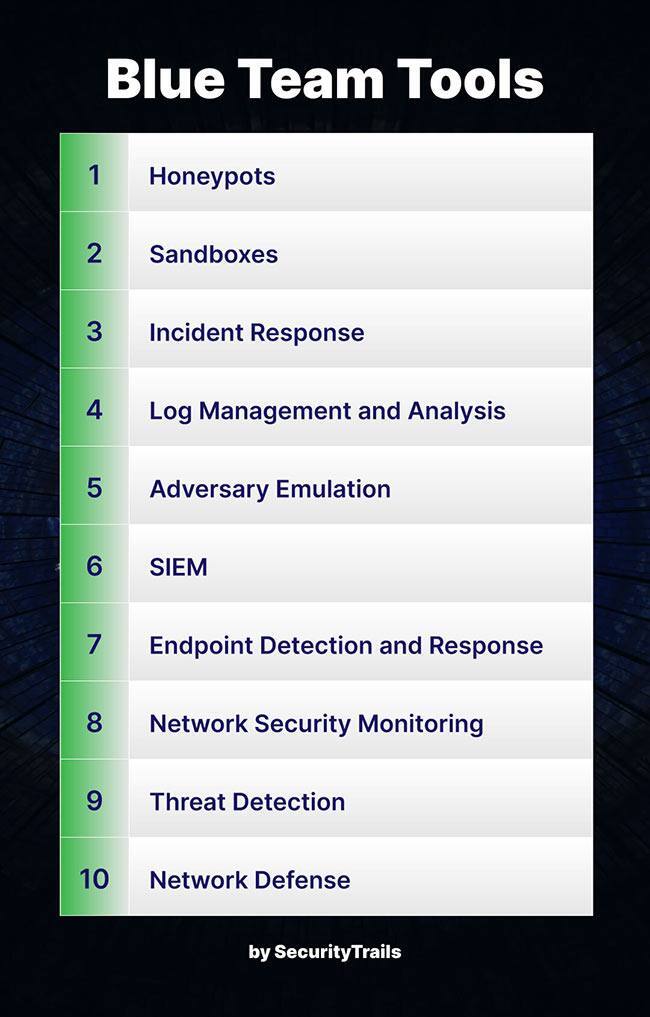 Blue Team Tools

| 1 | Honeypots |
|---|---|
| 2 | Sandboxes |
| 3 | Incident Response |
| 4 | Log Management and Analysis |
| 5 | Adversary Emulation |
| 6 | SIEM |
| 7 | Endpoint Detection and Response |
| 8 | Network Security Monitoring |
| 9 | Threat Detection |
| 10 | Network Defense |

by SecurityTrails